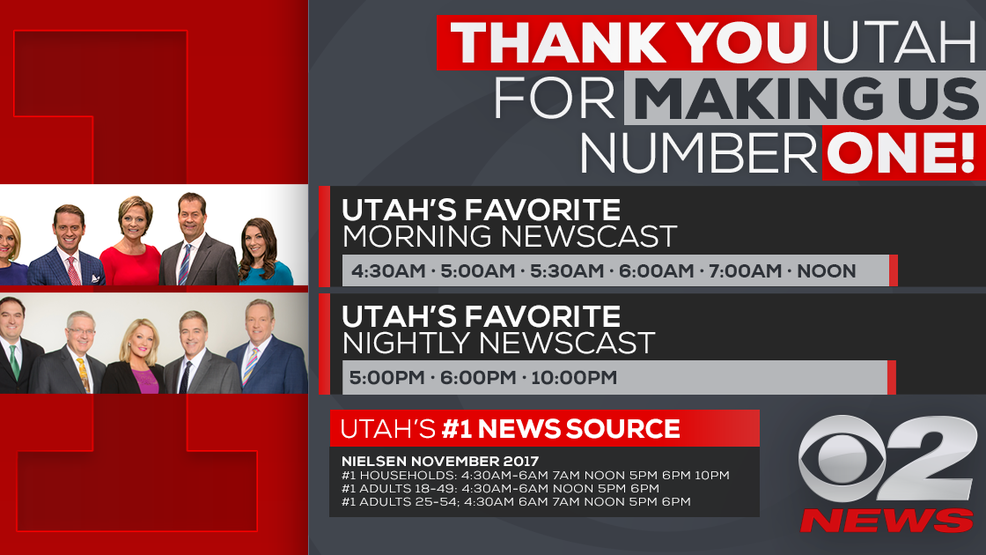 THANK YOU UTAH FOR MAKING US NUMBER ONE!

UTAH'S FAVORITE MORNING NEWSCAST

4:30AM · 5:00AM · 5:30AM · 6:00AM · 7:00AM · NOON

UTAH'S FAVORITE NIGHTLY NEWSCAST

5:00PM · 6:00PM · 10:00PM

UTAH'S #1 NEWS SOURCE

NIELSEN NOVEMBER 2017
#1 HOUSEHOLDS: 4:30AM-6AM 7AM NOON 5PM 6PM 10PM
#1 ADULTS 18-49: 4:30AM-6AM NOON 5PM 6PM
#1 ADULTS 25-54; 4:30AM 6AM 7AM NOON 5PM 6PM

2
NEWS